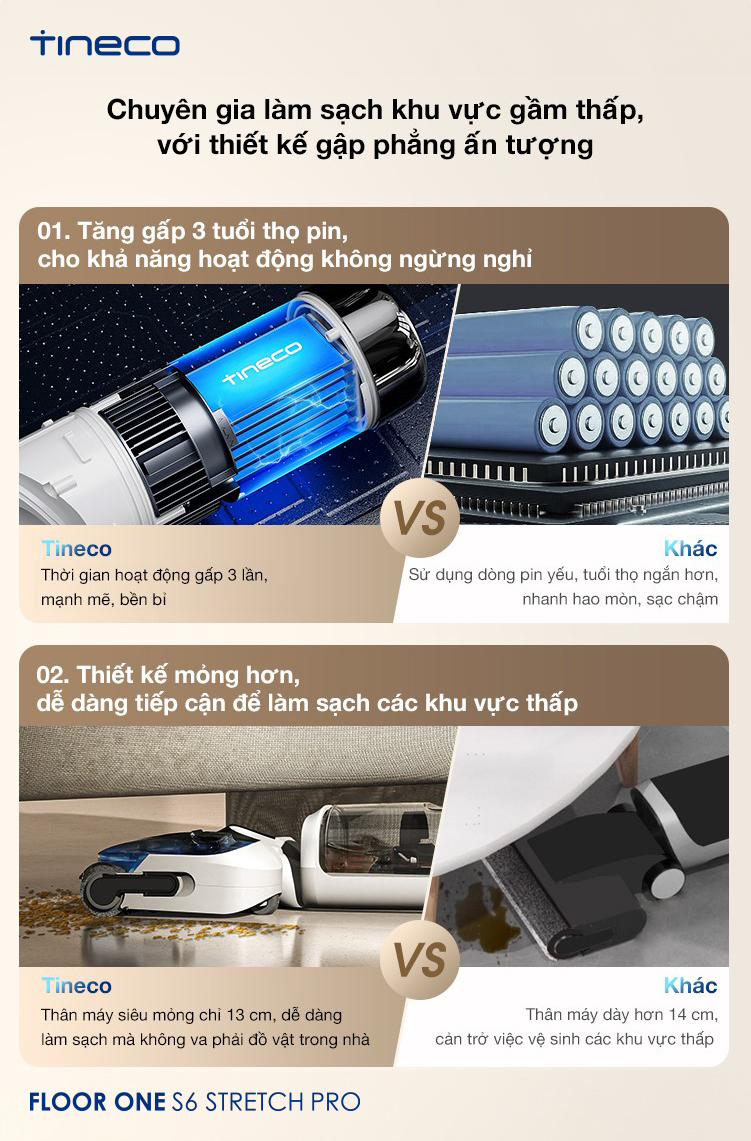 tineco

Chuyên gia làm sạch khu vực gầm thấp, với thiết kế gập phẳng ấn tượng

01. Tăng gấp 3 tuổi thọ pin, cho khả năng hoạt động không ngừng nghỉ

tineco

VS

Tineco
Thời gian hoạt động gấp 3 lần, mạnh mẽ, bền bỉ

Khác
Sử dụng dòng pin yếu, tuổi thọ ngắn hơn, nhanh hao mòn, sạc chậm

02. Thiết kế mỏng hơn, dễ dàng tiếp cận để làm sạch các khu vực thấp

VS

Tineco
Thân máy siêu mỏng chỉ 13 cm, dễ dàng làm sạch mà không va phải đồ vật trong nhà

Khác
Thân máy dày hơn 14 cm, cản trở việc vệ sinh các khu vực thấp

FLOOR ONE S6 STRETCH PRO